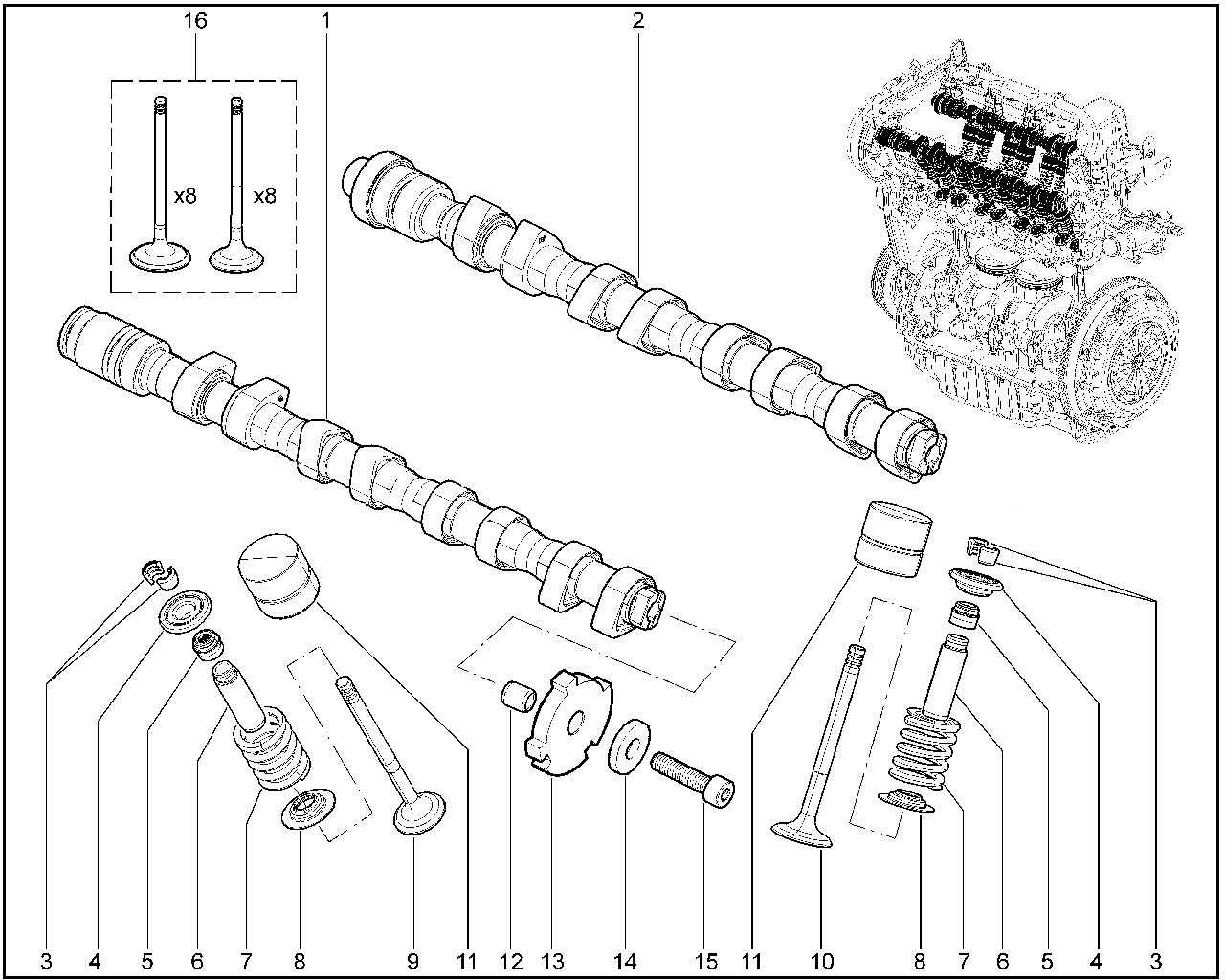 16
1
2
x8
x8
3
4
5
6
7
8
9
11
12
13
14
15
11
10
8
7
6
5
4
3